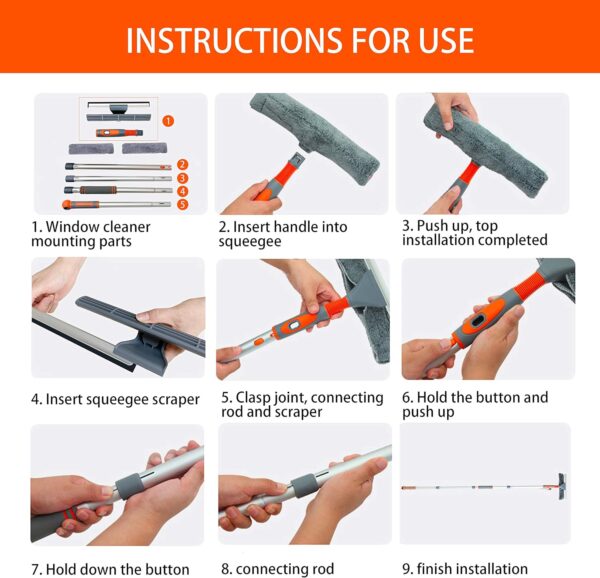 INSTRUCTIONS FOR USE

1
2
3
4
5

1. Window cleaner mounting parts

2. Insert handle into squeegee

3. Push up, top installation completed

4. Insert squeegee scraper

5. Clasp joint, connecting rod and scraper

6. Hold the button and push up

7. Hold down the button

8. connecting rod

9. finish installation