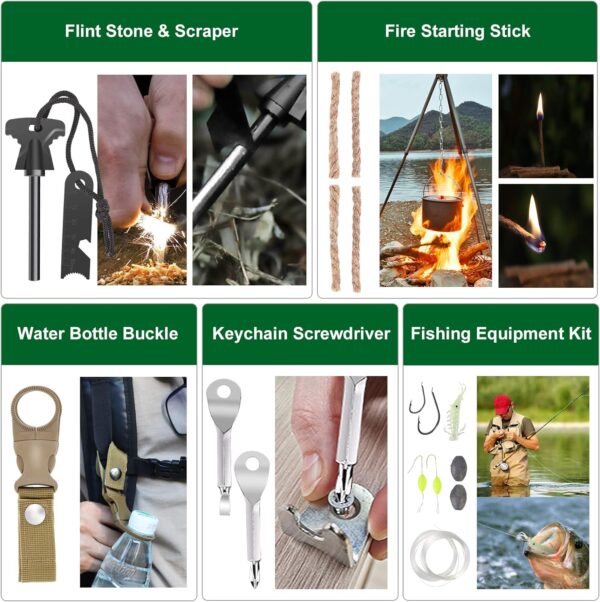 Flint Stone & Scraper

Fire Starting Stick

Water Bottle Buckle

Keychain Screwdriver

Fishing Equipment Kit