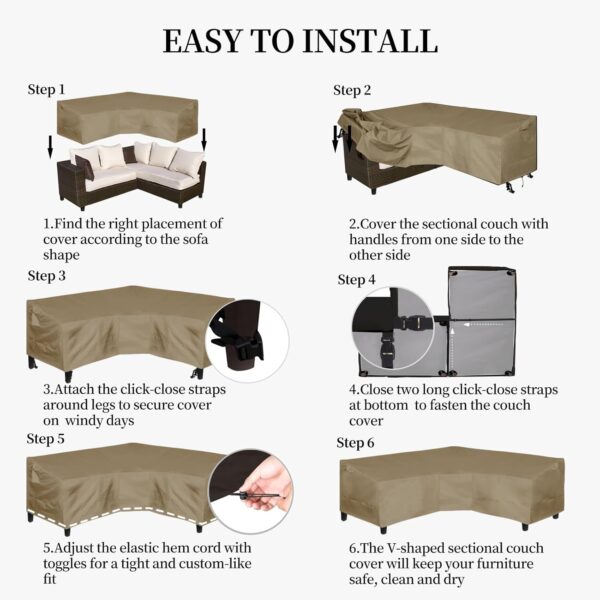 EASY TO INSTALL

Step 1

1.Find the right placement of cover according to the sofa shape

Step 2

2.Cover the sectional couch with handles from one side to the other side

Step 3

3.Attach the click-close straps around legs to secure cover on windy days

Step 4

4.Close two long click-close straps at bottom to fasten the couch cover

Step 5

5.Adjust the elastic hem cord with toggles for a tight and custom-like fit

Step 6

6.The V-shaped sectional couch cover will keep your furniture safe, clean and dry