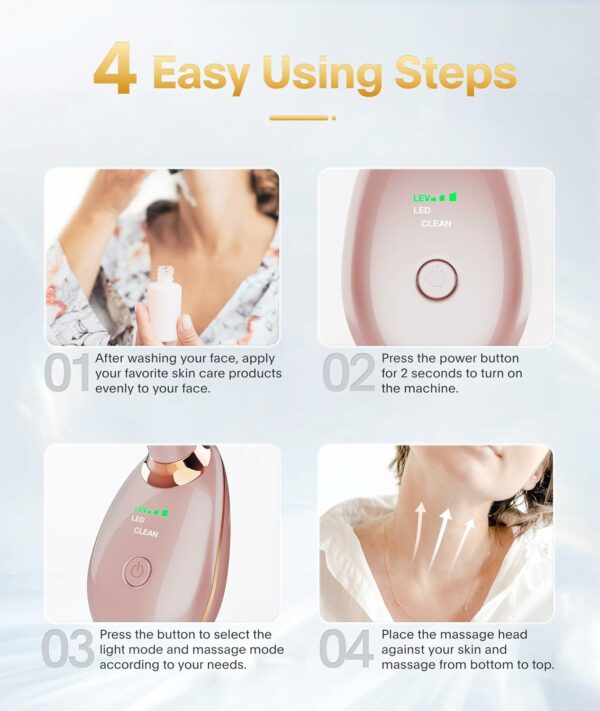 4 Easy Using Steps

LEV
LED
CLEAN

01 After washing your face, apply your favorite skin care products evenly to your face.

02 Press the power button for 2 seconds to turn on the machine.

LEV
LED
CLEAN

03 Press the button to select the light mode and massage mode according to your needs.

04 Place the massage head against your skin and massage from bottom to top.