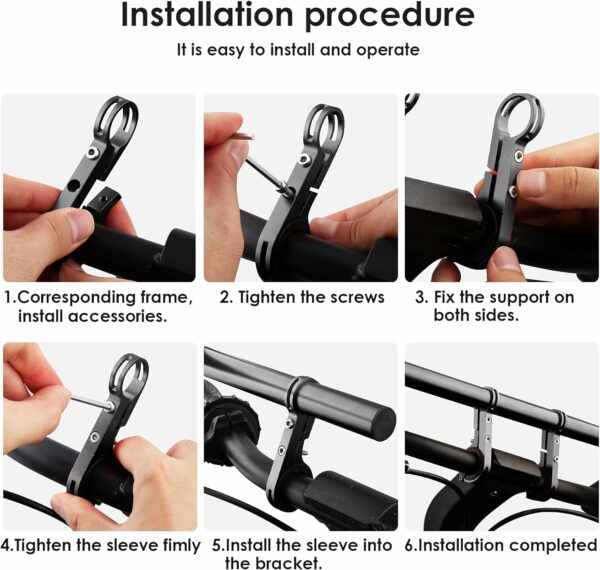 Installation procedure

It is easy to install and operate

1.Corresponding frame, install accessories.

2. Tighten the screws

3. Fix the support on both sides.

4.Tighten the sleeve fimly

5.Install the sleeve into the bracket.

6.Installation completed