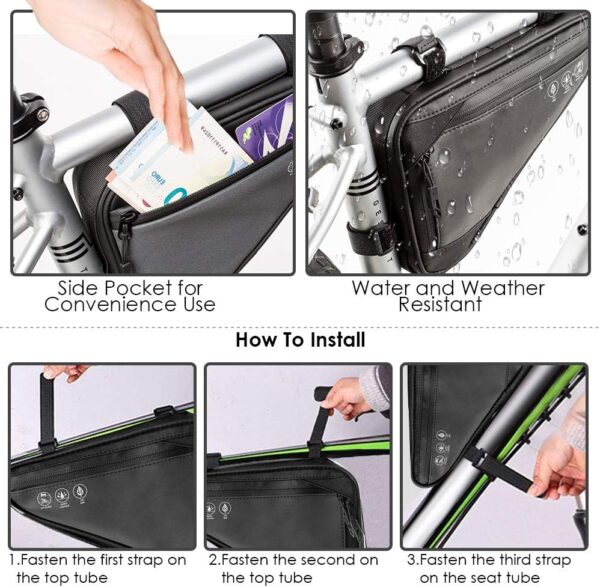 Side Pocket for Convenience Use

Water and Weather Resistant

How To Install

1.Fasten the first strap on the top tube

2.Fasten the second on the top tube

3.Fasten the third strap on the seat tube