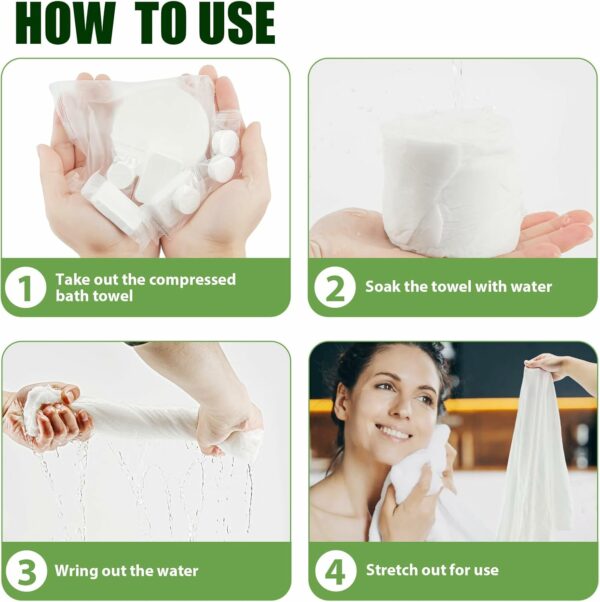 HOW TO USE

1 Take out the compressed bath towel

2 Soak the towel with water

3 Wring out the water

4 Stretch out for use