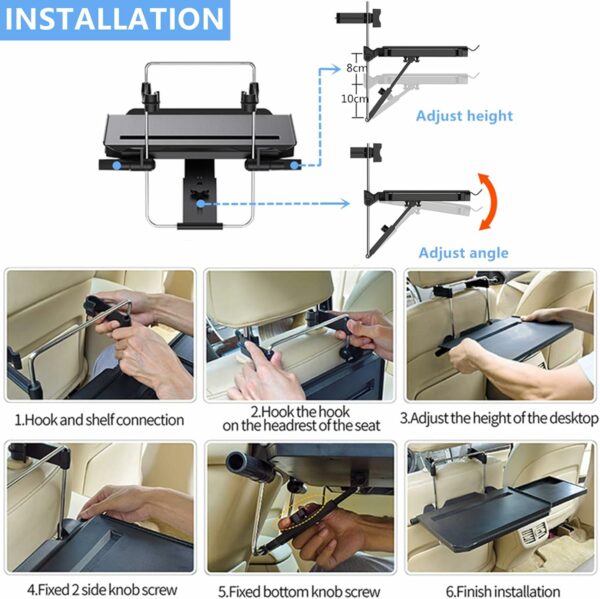 INSTALLATION

8cm
10cm
Adjust height

Adjust angle

1.Hook and shelf connection

2.Hook the hook on the headrest of the seat

3.Adjust the height of the desktop

4.Fixed 2 side knob screw

5.Fixed bottom knob screw

6.Finish installation