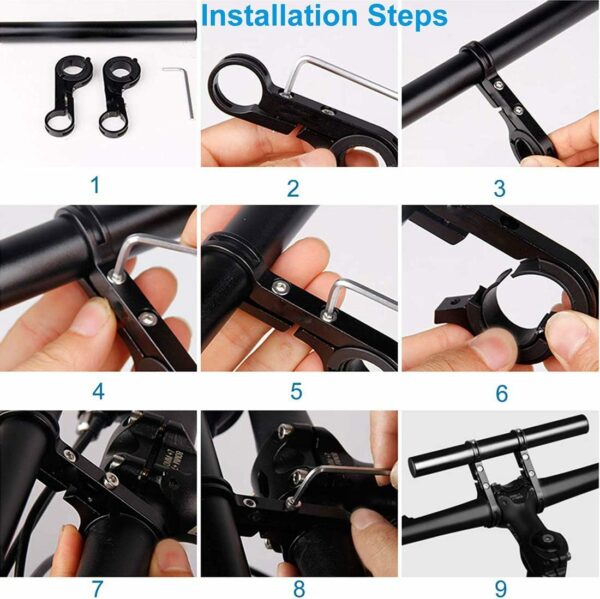 Installation Steps

1

2

3

4

5

6

7

8

9