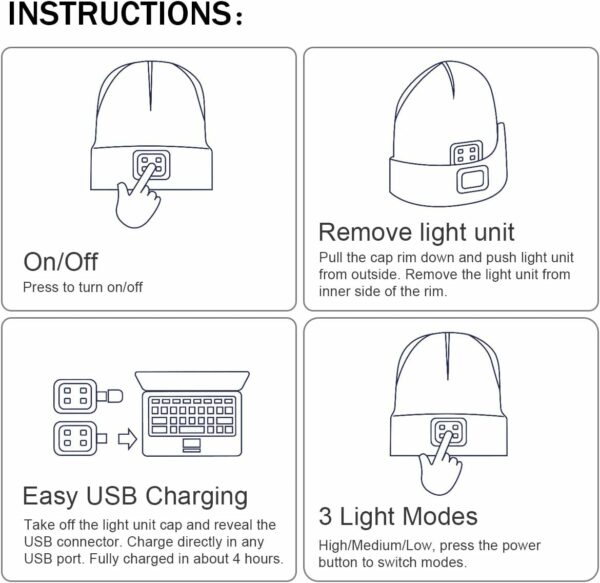 INSTRUCTIONS:

On/Off

Press to turn on/off

Remove light unit

Pull the cap rim down and push light unit from outside. Remove the light unit from inner side of the rim.

Easy USB Charging

Take off the light unit cap and reveal the USB connector. Charge directly in any USB port. Fully charged in about 4 hours.

3 Light Modes

High/Medium/Low, press the power button to switch modes.