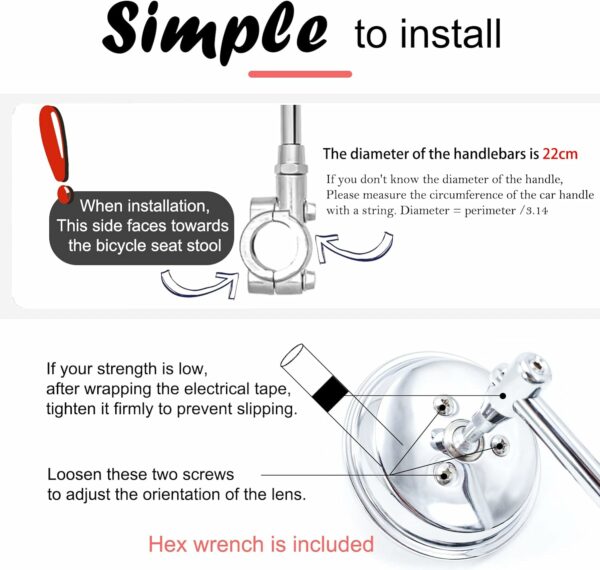 Simple to install

When installation, This side faces towards the bicycle seat stool

The diameter of the handlebars is 22cm

If you don't know the diameter of the handle, Please measure the circumference of the car handle with a string. Diameter = perimeter /3.14

If your strength is low, after wrapping the electrical tape, tighten it firmly to prevent slipping.

Loosen these two screws to adjust the orientation of the lens.

Hex wrench is included