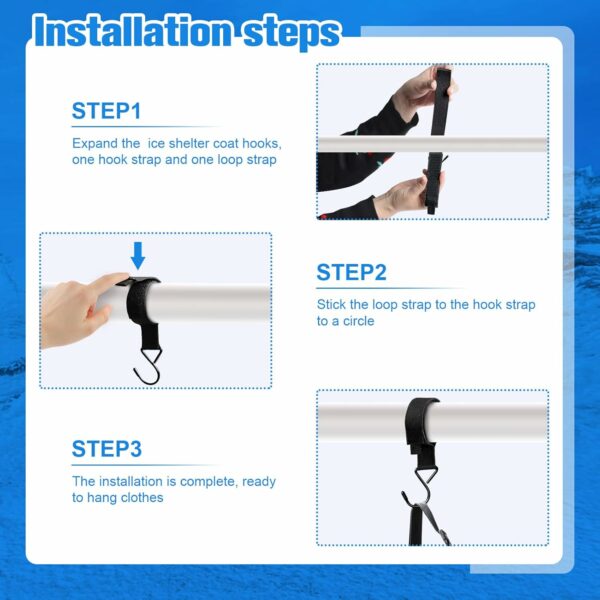 Installation steps

STEP1

Expand the  ice shelter coat hooks, one hook strap and one loop strap

STEP2

Stick the loop strap to the hook strap to a circle

STEP3

The installation is complete, ready to hang clothes