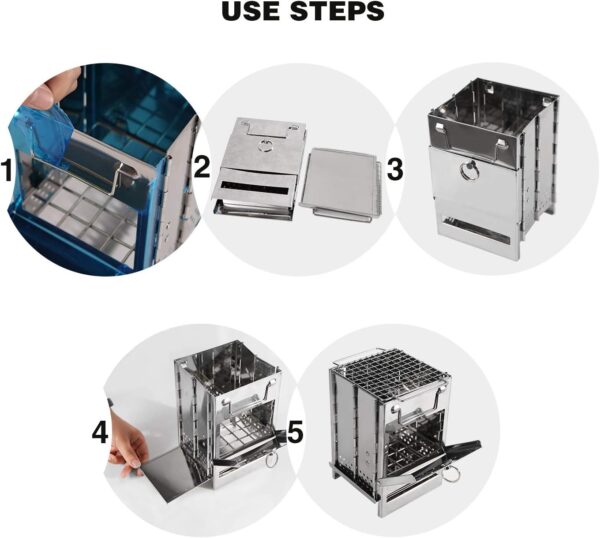 USE STEPS

1

2

3

4

5