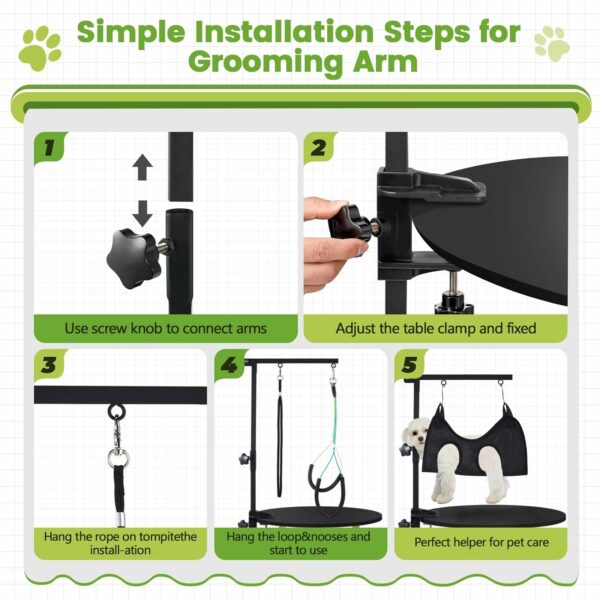 Simple Installation Steps for Grooming Arm

1

Use screw knob to connect arms

2

Adjust the table clamp and fixed

3

Hang the rope on tompitethe install-ation

4

Hang the loop&nooses and start to use

5

Perfect helper for pet care