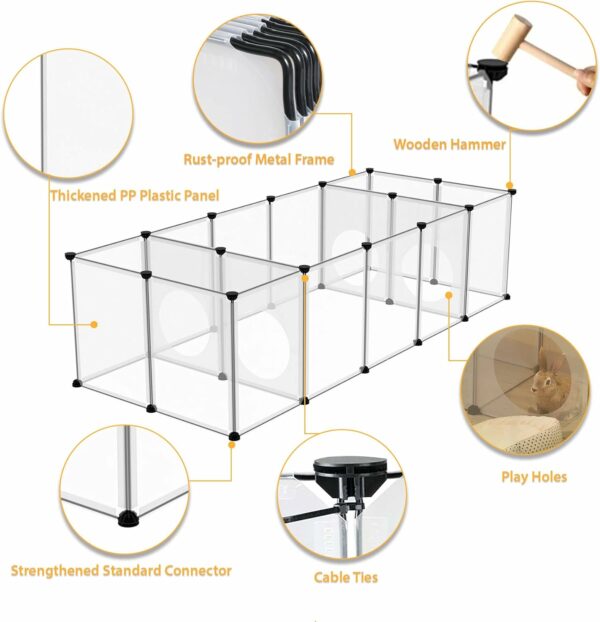 Rust-proof Metal Frame

Wooden Hammer

Thickened PP Plastic Panel

Play Holes

Strengthened Standard Connector

Cable Ties