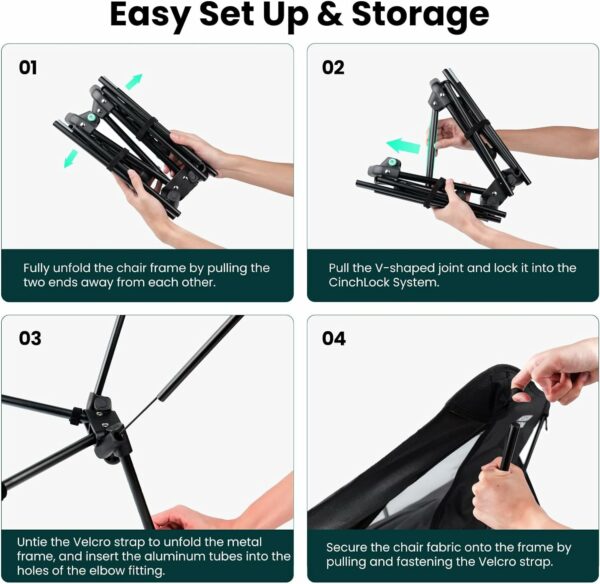 Easy Set Up & Storage

01

Fully unfold the chair frame by pulling the two ends away from each other.

02

Pull the V-shaped joint and lock it into the CinchLock System.

03

Untie the Velcro strap to unfold the metal frame, and insert the aluminum tubes into the holes of the elbow fitting.

04

Secure the chair fabric onto the frame by pulling and fastening the Velcro strap.