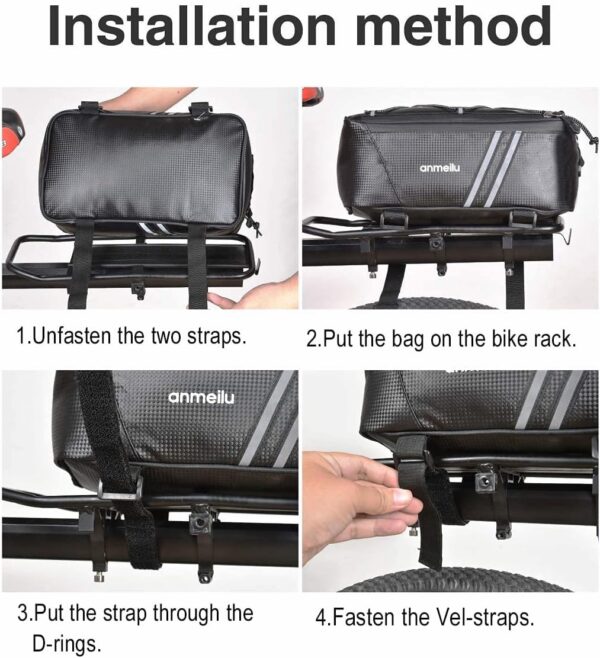 Installation method

anmeilu

1.Unfasten the two straps.

2.Put the bag on the bike rack.

anmeilu

3.Put the strap through the D-rings.

4.Fasten the Vel-straps.