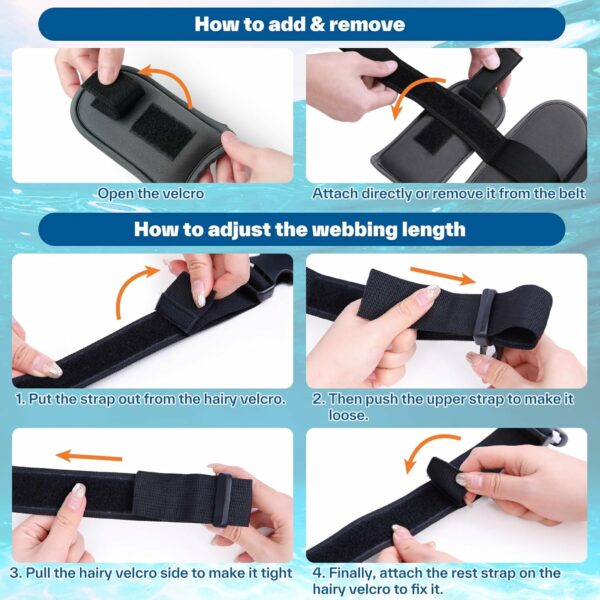 How to add & remove

Open the velcro

Attach directly or remove it from the belt

How to adjust the webbing length

1. Put the strap out from the hairy velcro.

2. Then push the upper strap to make it loose.

3. Pull the hairy velcro side to make it tight

4. Finally, attach the rest strap on the hairy velcro to fix it.