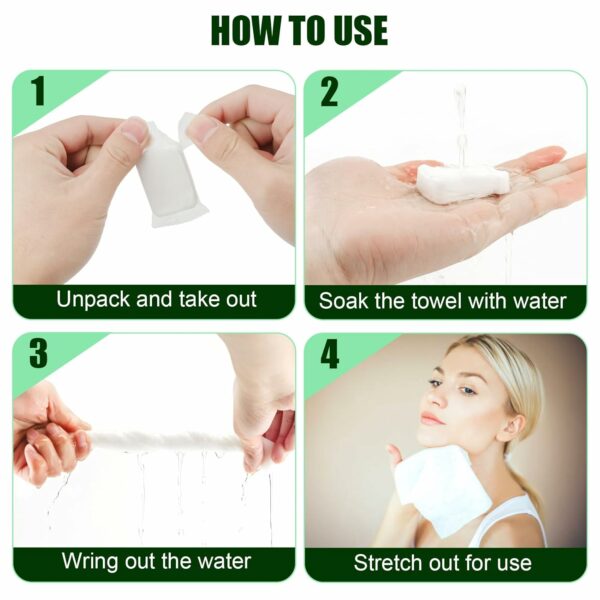 HOW TO USE

1

Unpack and take out

2

Soak the towel with water

3

Wring out the water

4

Stretch out for use