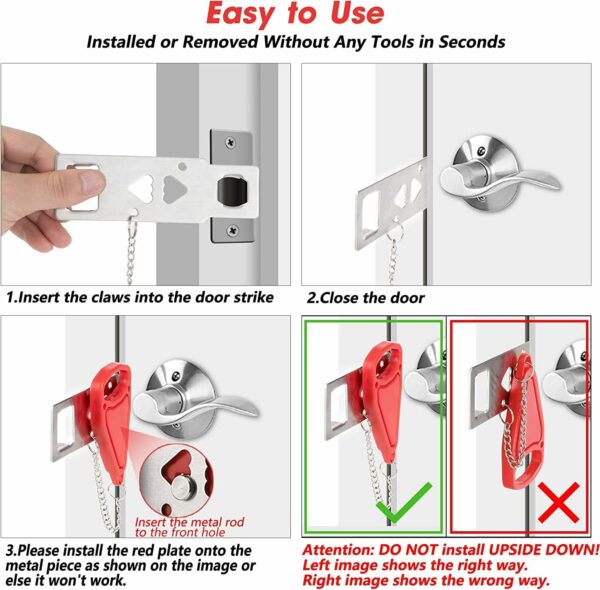 Easy to Use
Installed or Removed Without Any Tools in Seconds

1.Insert the claws into the door strike

2.Close the door

Insert the metal rod to the front hole

3.Please install the red plate onto the metal piece as shown on the image or else it won't work.

Attention: DO NOT install UPSIDE DOWN!
Left image shows the right way.
Right image shows the wrong way.