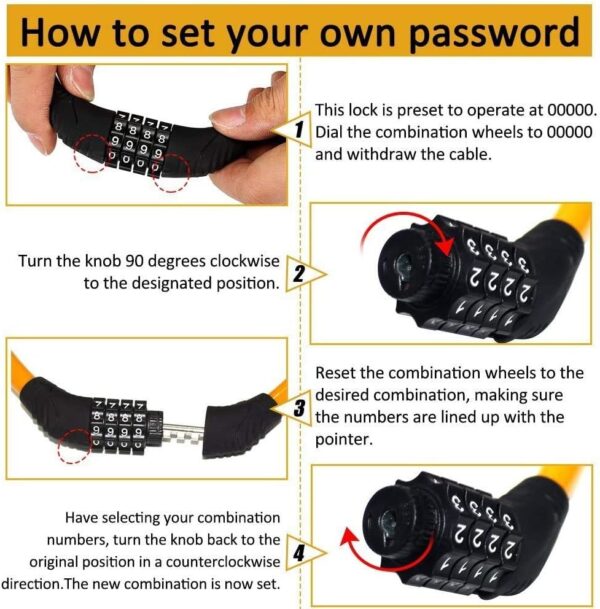 How to set your own password

1

This lock is preset to operate at 00000. Dial the combination wheels to 00000 and withdraw the cable.

Turn the knob 90 degrees clockwise to the designated position.

2

3

Reset the combination wheels to the desired combination, making sure the numbers are lined up with the pointer.

Have selecting your combination numbers, turn the knob back to the original position in a counterclockwise direction.The new combination is now set.

4