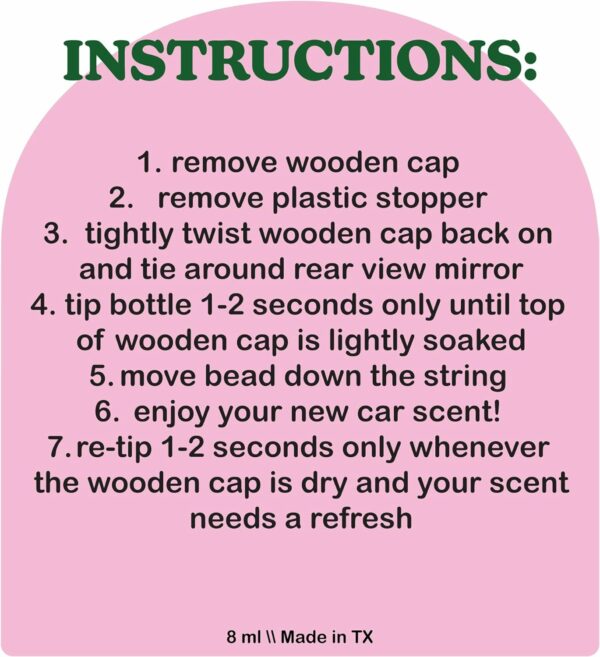 INSTRUCTIONS:

1. remove wooden cap
2. remove plastic stopper
3. tightly twist wooden cap back on and tie around rear view mirror
4. tip bottle 1-2 seconds only until top of wooden cap is lightly soaked
5. move bead down the string
6. enjoy your new car scent!
7. re-tip 1-2 seconds only whenever the wooden cap is dry and your scent needs a refresh

8 ml \\ Made in TX