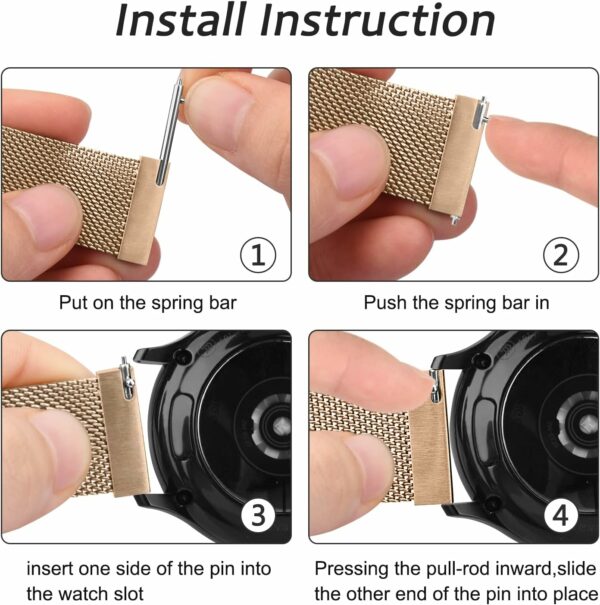 Install Instruction

1

Put on the spring bar

2

Push the spring bar in

3

insert one side of the pin into the watch slot

4

Pressing the pull-rod inward,slide the other end of the pin into place