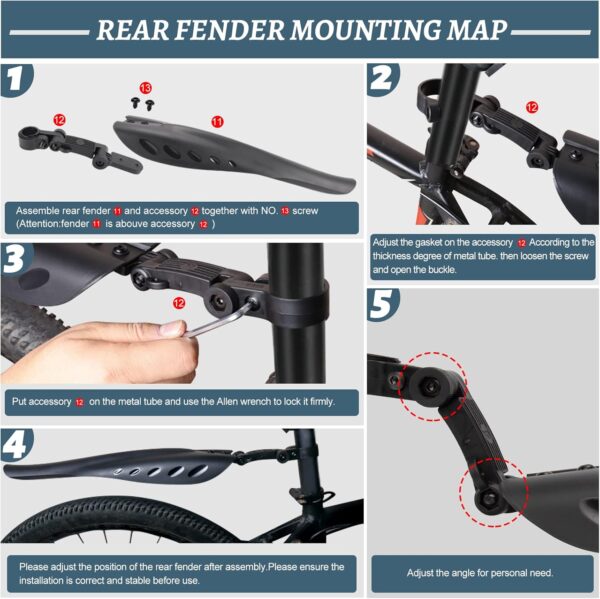 REAR FENDER MOUNTING MAP

1

13

12

11

Assemble rear fender 11 and accessory 12 together with NO. 13 screw (Attention:fender 11 is abouve accessory 12 )

2

12

Adjust the gasket on the accessory 12 According to the thickness degree of metal tube. then loosen the screw and open the buckle.

3

12

Put accessory 12 on the metal tube and use the Allen wrench to lock it firmly.

4

Please adjust the position of the rear fender after assembly.Please ensure the installation is correct and stable before use.

5

Adjust the angle for personal need.