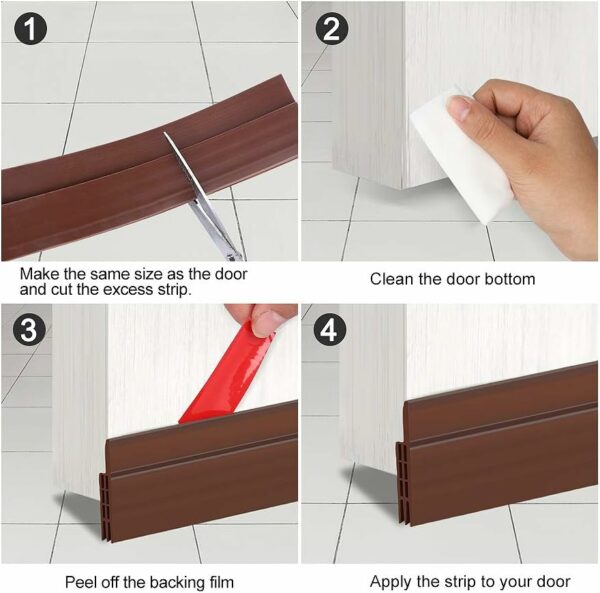 1

Make the same size as the door and cut the excess strip.

2

Clean the door bottom

3

Peel off the backing film

4

Apply the strip to your door