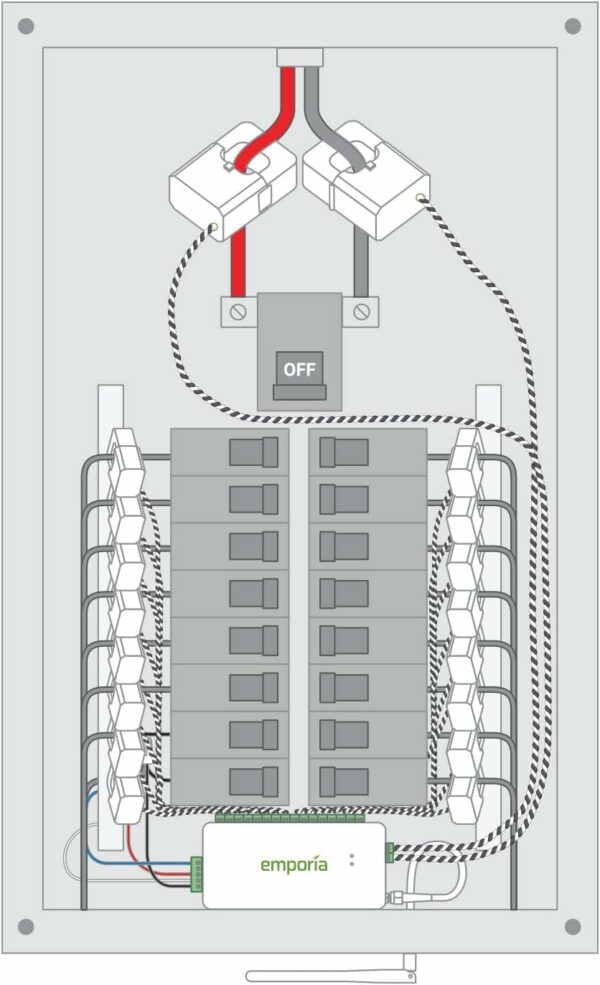 OFF

emporia