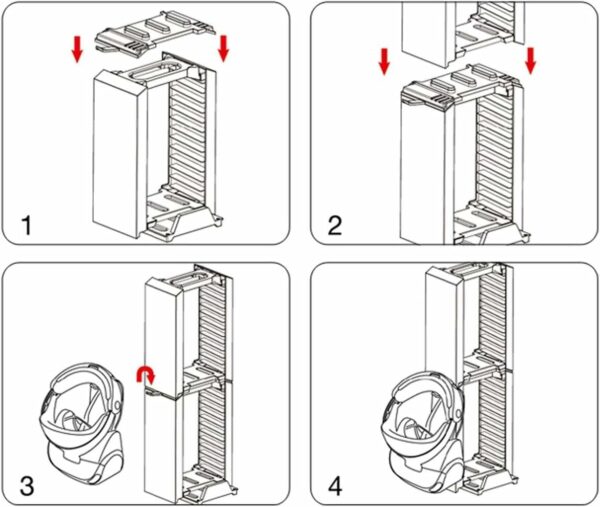 1

2

3

4