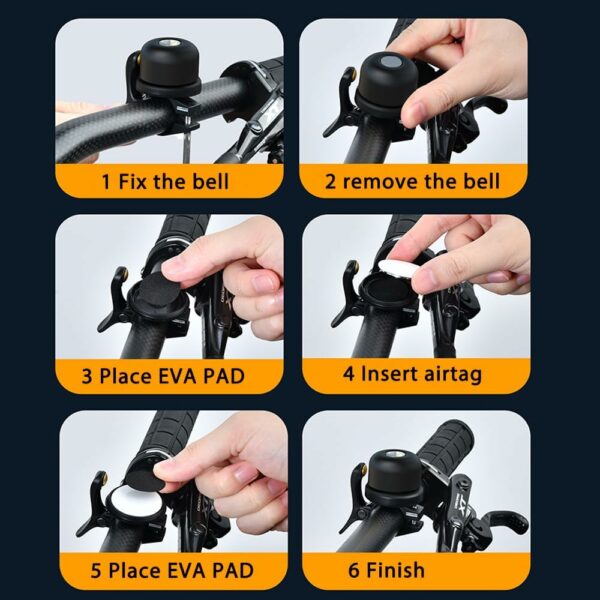 1 Fix the bell

2 remove the bell

3 Place EVA PAD

4 Insert airtag

5 Place EVA PAD

6 Finish