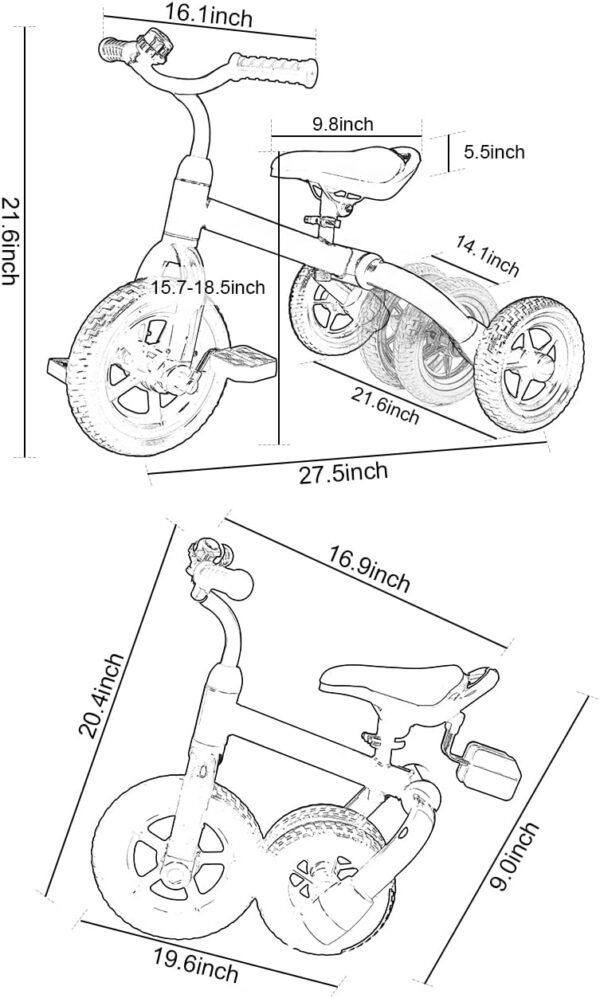 16.1inch
9.8inch
5.5inch
21.6inch
14.1inch
15.7-18.5inch
21.6inch
27.5inch
16.9inch
20.4inch
9.0inch
19.6inch