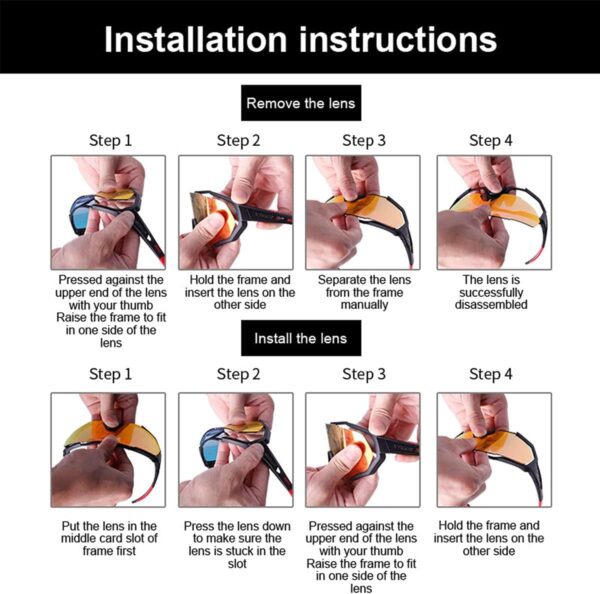 Installation instructions

Remove the lens

Step 1

Pressed against the upper end of the lens with your thumb
Raise the frame to fit in one side of the lens

Step 2

Hold the frame and insert the lens on the other side

Step 3

Separate the lens from the frame manually

Step 4

The lens is successfully disassembled

Install the lens

Step 1

Put the lens in the middle card slot of frame first

Step 2

Press the lens down to make sure the lens is stuck in the slot

Step 3

Pressed against the upper end of the lens with your thumb
Raise the frame to fit in one side of the lens

Step 4

Hold the frame and insert the lens on the other side