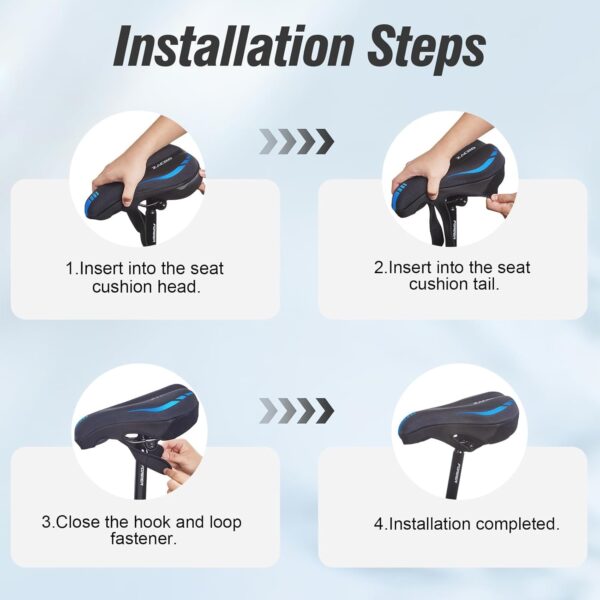 Installation Steps

1.Insert into the seat cushion head.

2.Insert into the seat cushion tail.

3.Close the hook and loop fastener.

4.Installation completed.