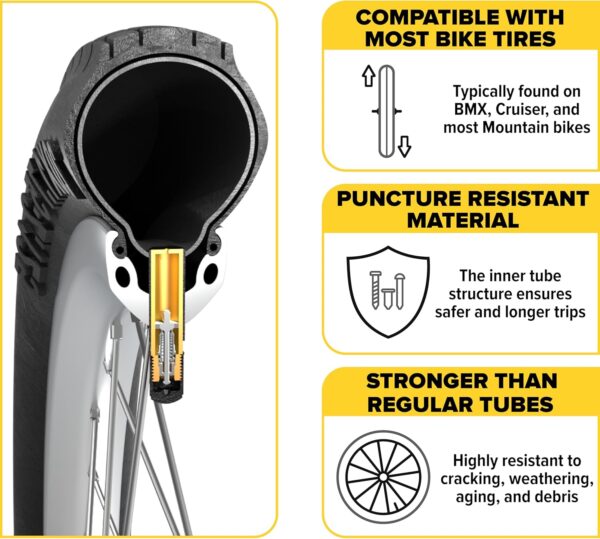 COMPATIBLE WITH MOST BIKE TIRES

Typically found on BMX, Cruiser, and most Mountain bikes

PUNCTURE RESISTANT MATERIAL

The inner tube structure ensures safer and longer trips

STRONGER THAN REGULAR TUBES

Highly resistant to cracking, weathering, aging, and debris