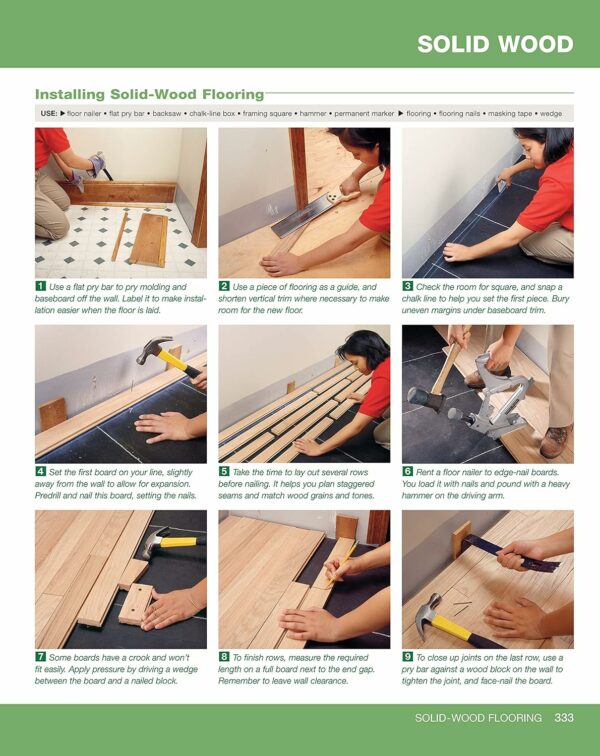 SOLID WOOD

Installing Solid-Wood Flooring

USE: ▶ floor nailer • flat pry bar • backsaw • chalk-line box • framing square • hammer • permanent marker ▶ flooring • flooring nails • masking tape • wedge

1 Use a flat pry bar to pry molding and baseboard off the wall. Label it to make installation easier when the floor is laid.

2 Use a piece of flooring as a guide, and shorten vertical trim where necessary to make room for the new floor.

3 Check the room for square, and snap a chalk line to help you set the first piece. Bury uneven margins under baseboard trim.

4 Set the first board on your line, slightly away from the wall to allow for expansion. Predrill and nail this board, setting the nails.

5 Take the time to lay out several rows before nailing. It helps you plan staggered seams and match wood grains and tones.

6 Rent a floor nailer to edge-nail boards. You load it with nails and pound with a heavy hammer on the driving arm.

7 Some boards have a crook and won't fit easily. Apply pressure by driving a wedge between the board and a nailed block.

8 To finish rows, measure the required length on a full board next to the end gap. Remember to leave wall clearance.

9 To close up joints on the last row, use a pry bar against a wood block on the wall to tighten the joint, and face-nail the board.

SOLID-WOOD FLOORING 333