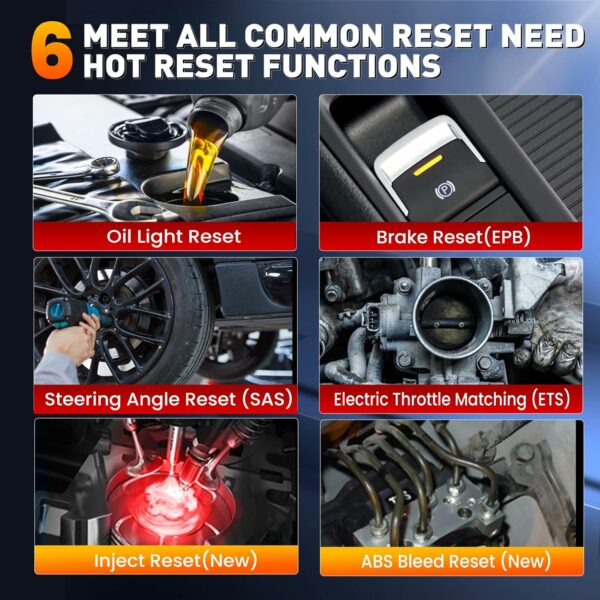 6 MEET ALL COMMON RESET NEED
HOT RESET FUNCTIONS

Oil Light Reset

Brake Reset(EPB)

Steering Angle Reset (SAS)

Electric Throttle Matching (ETS)

Inject Reset(New)

ABS Bleed Reset (New)