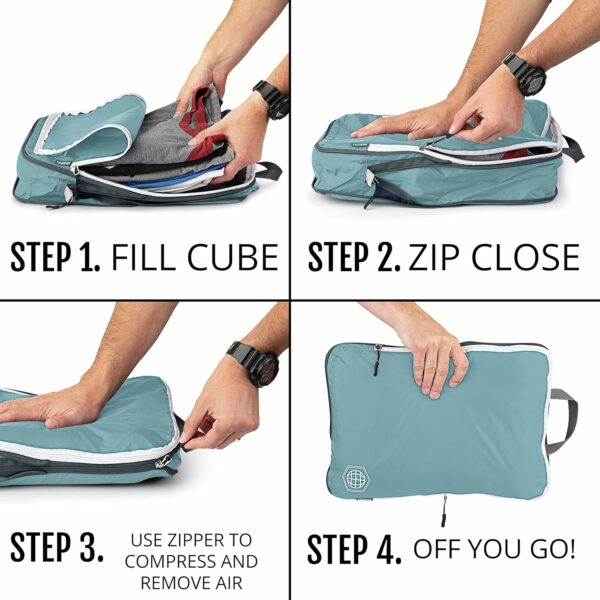 STEP 1. FILL CUBE

STEP 2. ZIP CLOSE

STEP 3. USE ZIPPER TO COMPRESS AND REMOVE AIR

STEP 4. OFF YOU GO!