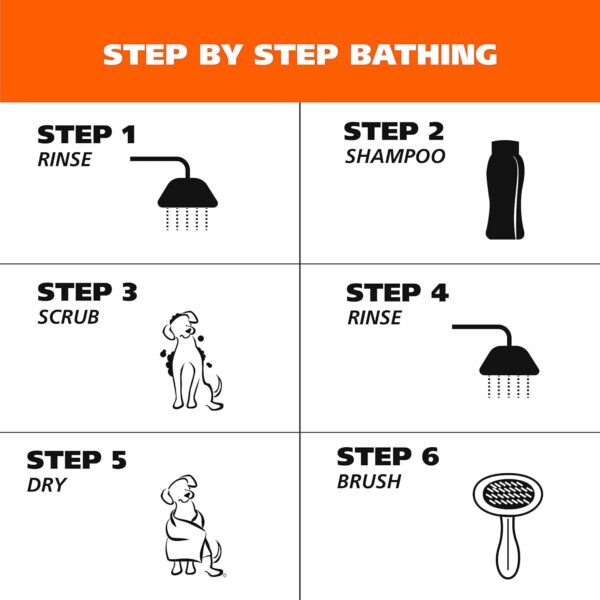 STEP BY STEP BATHING

STEP 1
RINSE

STEP 2
SHAMPOO

STEP 3
SCRUB

STEP 4
RINSE

STEP 5
DRY

STEP 6
BRUSH