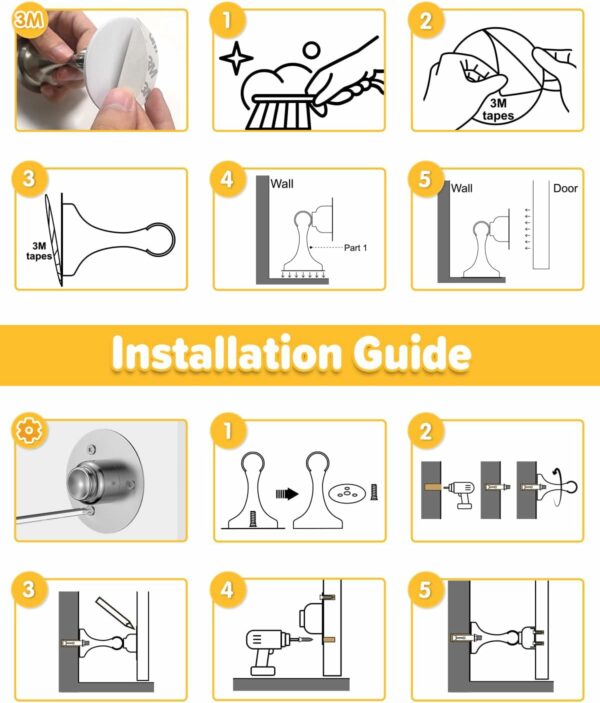 3M

1

2

3M tapes

3

3M tapes

4

Wall

Part 1

5

Wall

Door

Installation Guide

1

2

3

4

5