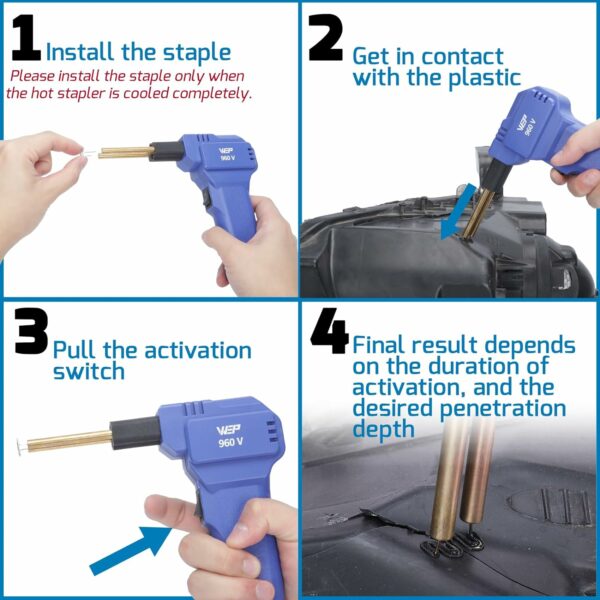 1 Install the staple

Please install the staple only when the hot stapler is cooled completely.

WEP
960 V

2 Get in contact with the plastic

WEP
960 V

3 Pull the activation switch

WEP
960 V

4 Final result depends on the duration of activation, and the desired penetration depth