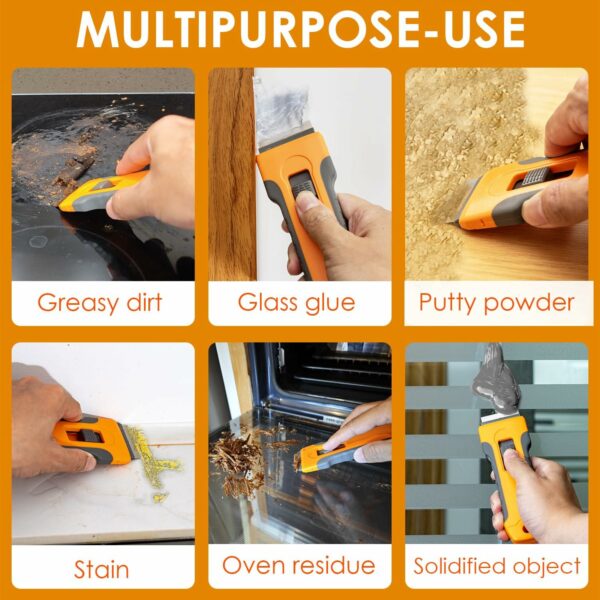 MULTIPURPOSE-USE

Greasy dirt

Glass glue

Putty powder

Stain

Oven residue

Solidified object