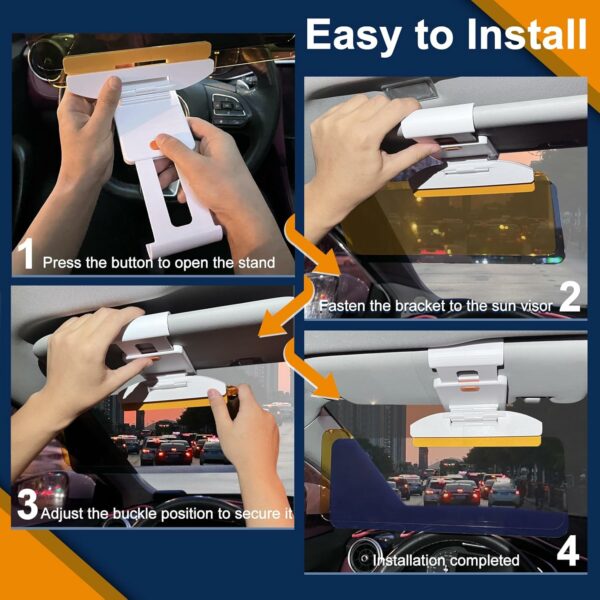 Easy to Install

1 Press the button to open the stand

Fasten the bracket to the sun visor 2

3 Adjust the buckle position to secure it

Installation completed 4