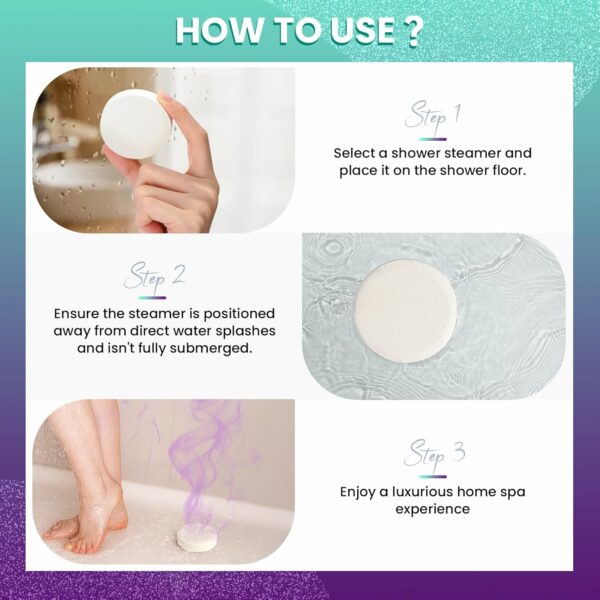 HOW TO USE ?

Step 1

Select a shower steamer and place it on the shower floor.

Step 2

Ensure the steamer is positioned away from direct water splashes and isn't fully submerged.

Step 3

Enjoy a luxurious home spa experience