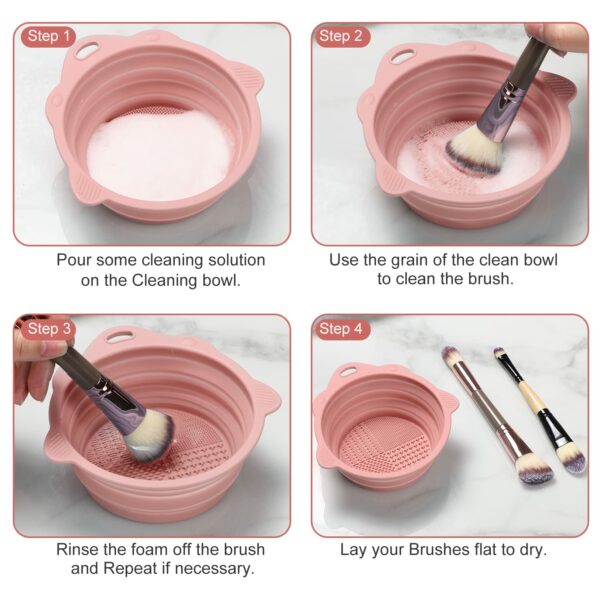 Step 1

Pour some cleaning solution on the Cleaning bowl.

Step 2

Use the grain of the clean bowl to clean the brush.

Step 3

Rinse the foam off the brush and Repeat if necessary.

Step 4

Lay your Brushes flat to dry.