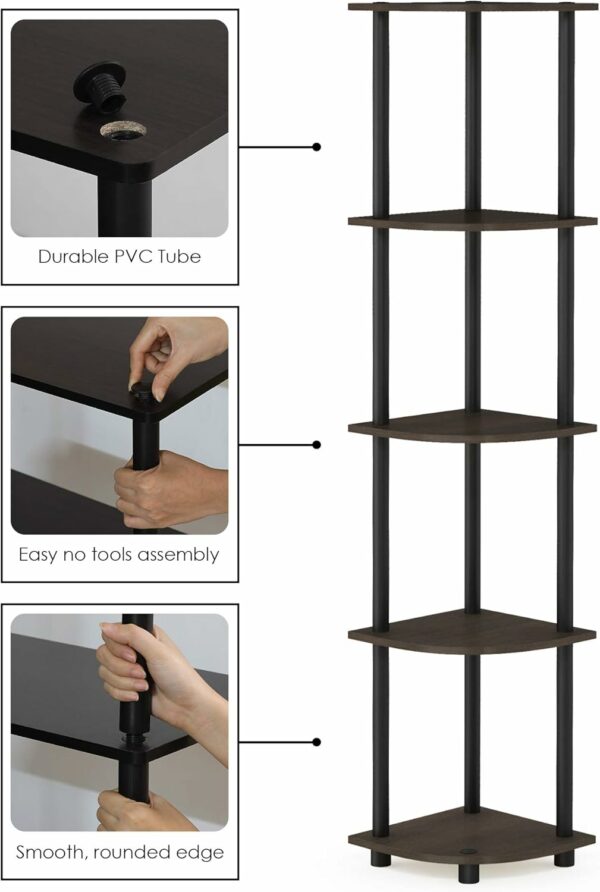 Durable PVC Tube

Easy no tools assembly

Smooth, rounded edge