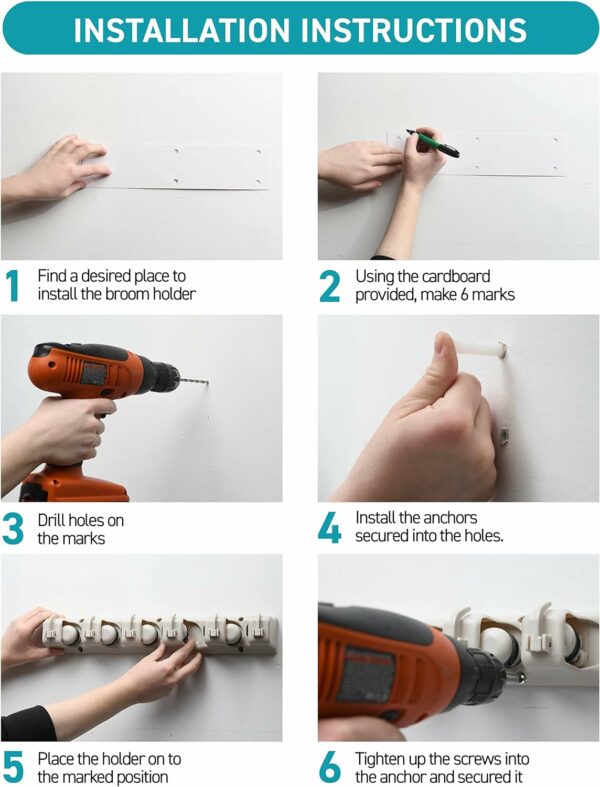 INSTALLATION INSTRUCTIONS

1 Find a desired place to install the broom holder

2 Using the cardboard provided, make 6 marks

3 Drill holes on the marks

4 Install the anchors secured into the holes.

5 Place the holder on to the marked position

6 Tighten up the screws into the anchor and secured it