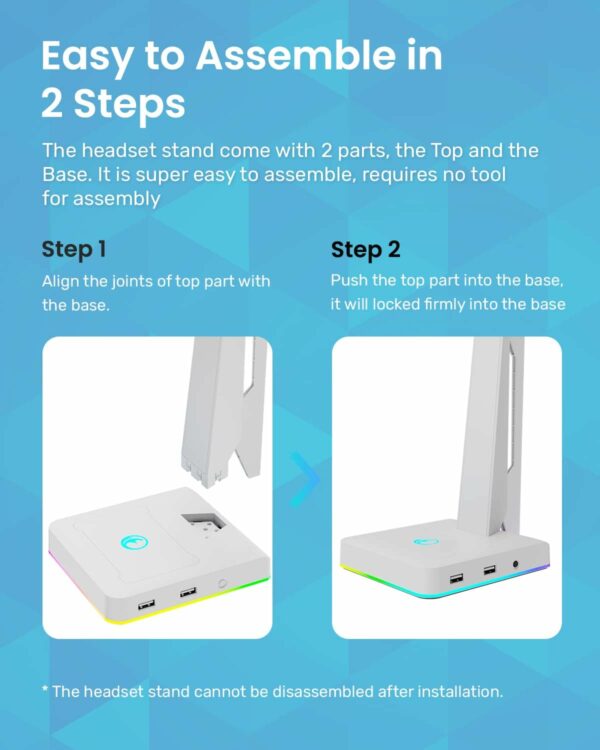 Easy to Assemble in 2 Steps

The headset stand come with 2 parts, the Top and the Base. It is super easy to assemble, requires no tool for assembly

Step 1

Align the joints of top part with the base.

Step 2

Push the top part into the base, it will locked firmly into the base

* The headset stand cannot be disassembled after installation.