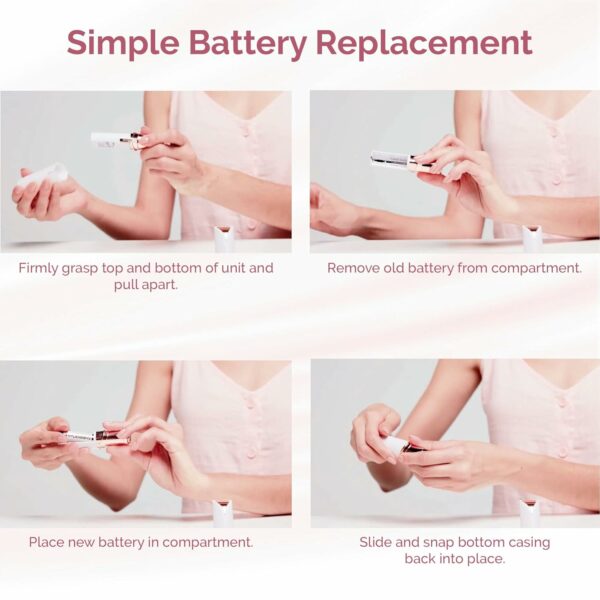 Simple Battery Replacement

Firmly grasp top and bottom of unit and pull apart.

Remove old battery from compartment.

Place new battery in compartment.

Slide and snap bottom casing back into place.